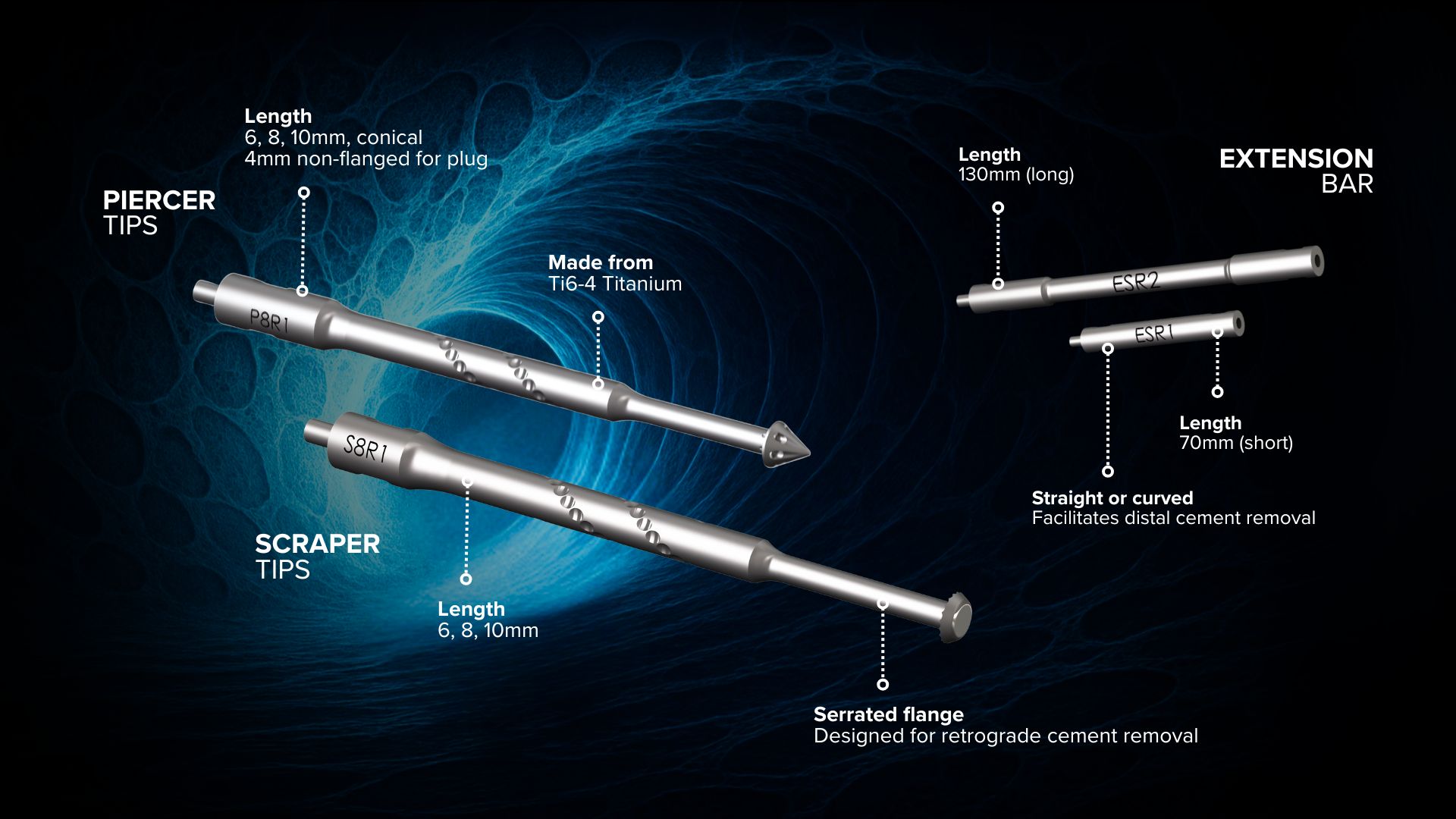 Length
6, 8, 10mm, conical
4mm non-flanged for plug

PIERCER
TIPS

P8R1

Made from
Ti6-4 Titanium

S8R1

SCRAPER
TIPS

Length
6, 8, 10mm

Serrated flange
Designed for retrograde cement removal

Length
130mm (long)

EXTENSION
BAR

ESR2

ESR1

Length
70mm (short)

Straight or curved
Facilitates distal cement removal